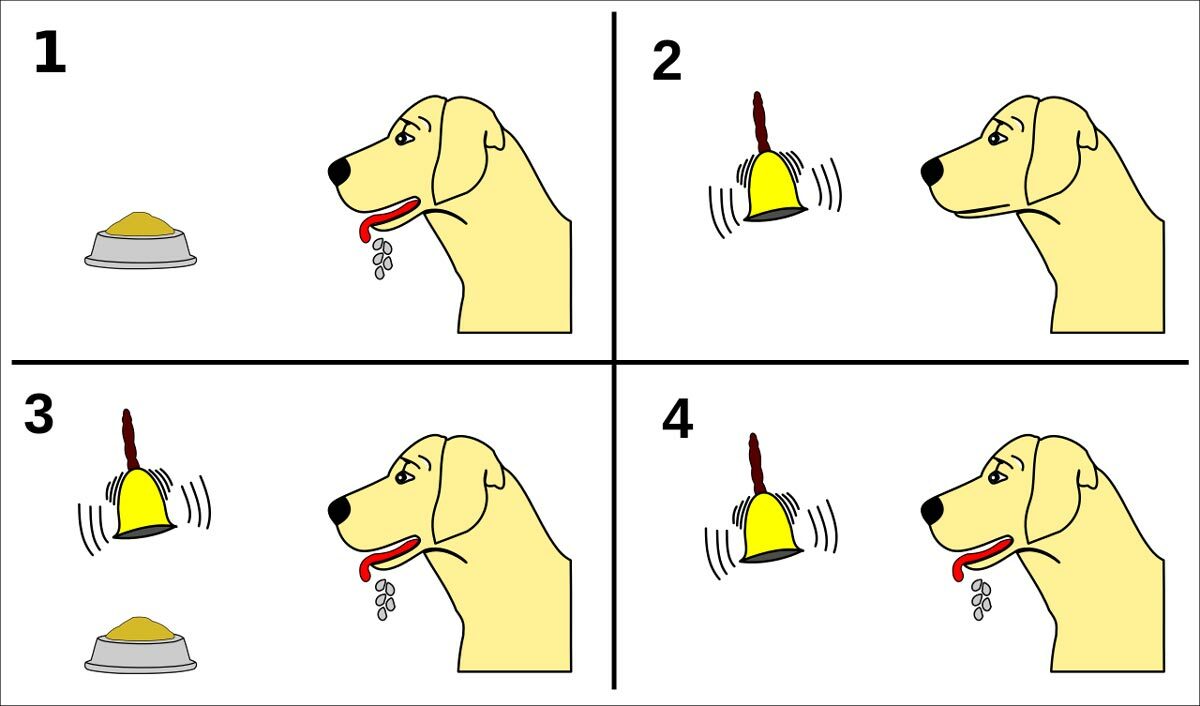 1

2

3

4